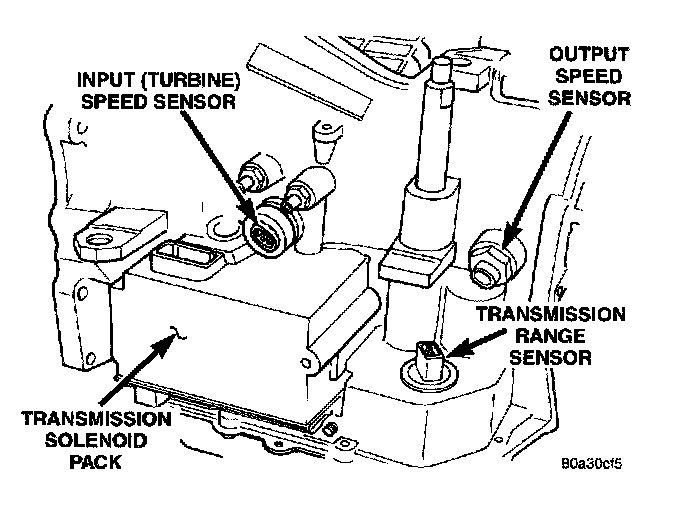 INPUT (TURBINE) SPEED SENSOR

OUTPUT SPEED SENSOR

TRANSMISSION RANGE SENSOR

TRANSMISSION SOLENOID PACK

80a30cf5