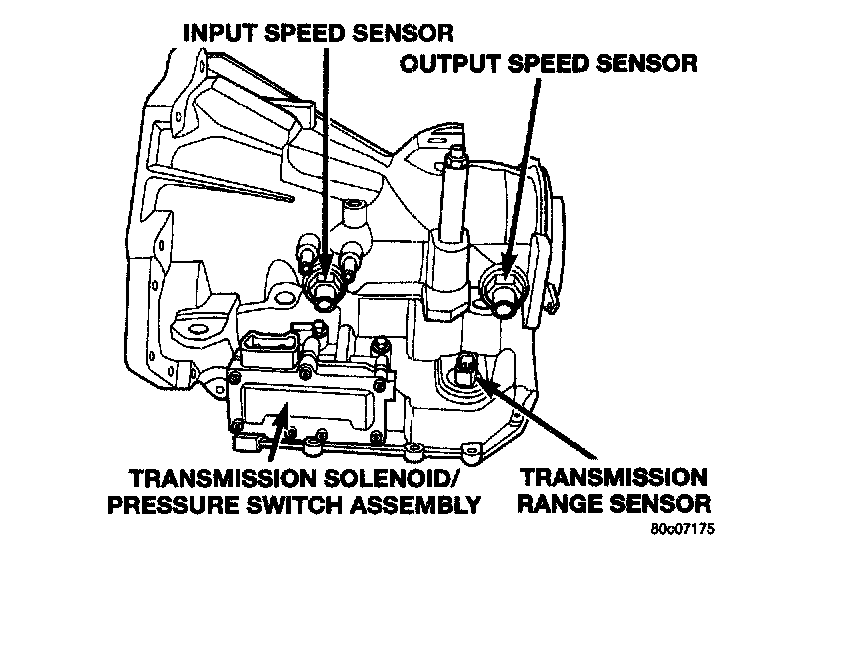 INPUT SPEED SENSOR

OUTPUT SPEED SENSOR

TRANSMISSION SOLENOID/ PRESSURE SWITCH ASSEMBLY

TRANSMISSION RANGE SENSOR

80c07175