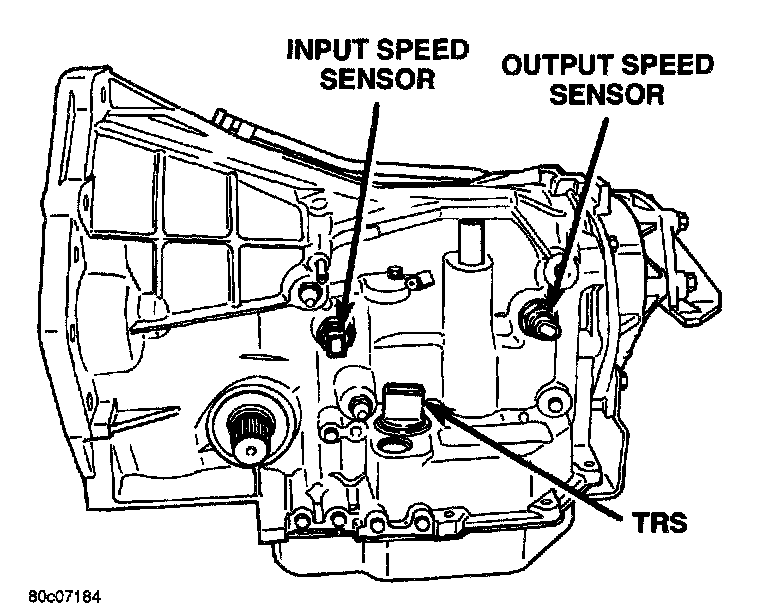 INPUT SPEED SENSOR

OUTPUT SPEED SENSOR

TRS

80c07184