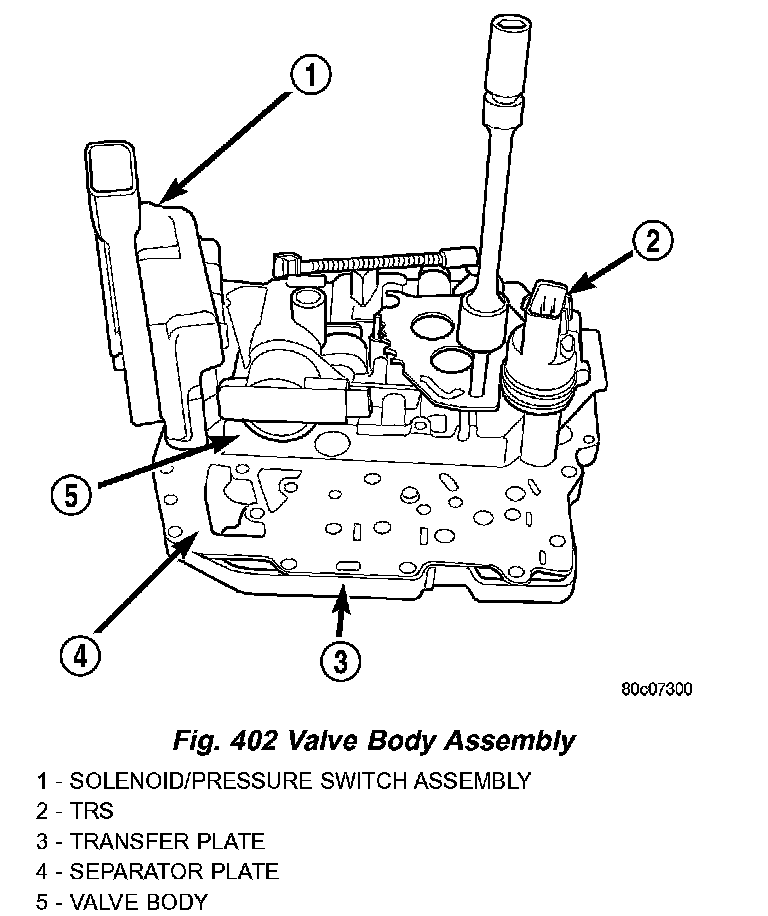 1

2

5

4

3

80c07300

Fig. 402 Valve Body Assembly

1 - SOLENOID/PRESSURE SWITCH ASSEMBLY
2 - TRS
3 - TRANSFER PLATE
4 - SEPARATOR PLATE
5 - VALVE BODY