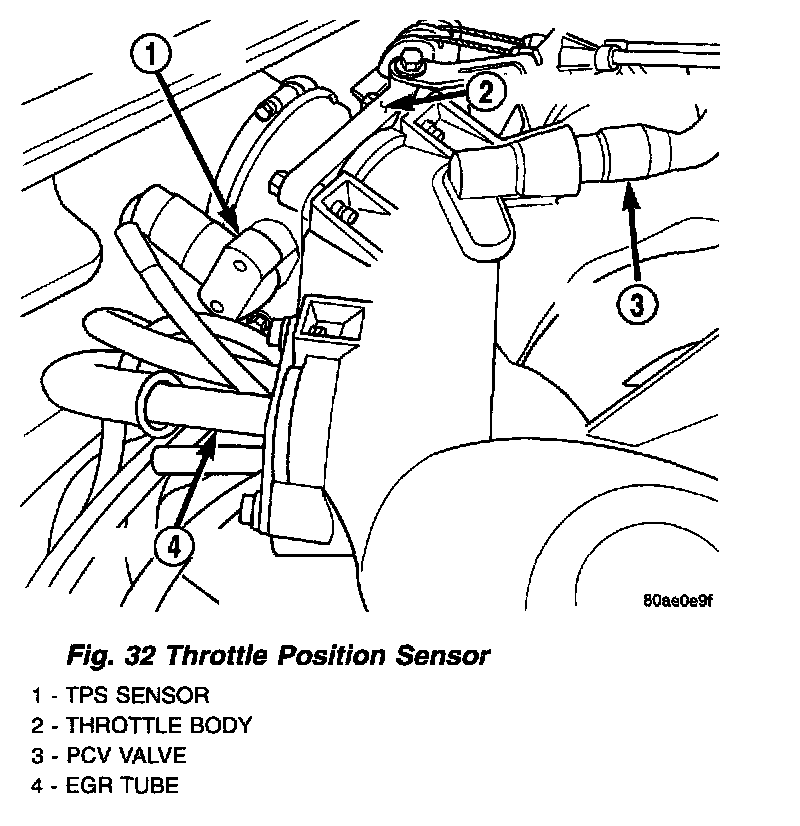 1
2
3
4
80ae0e9f

Fig. 32 Throttle Position Sensor

1 - TPS SENSOR
2 - THROTTLE BODY
3 - PCV VALVE
4 - EGR TUBE