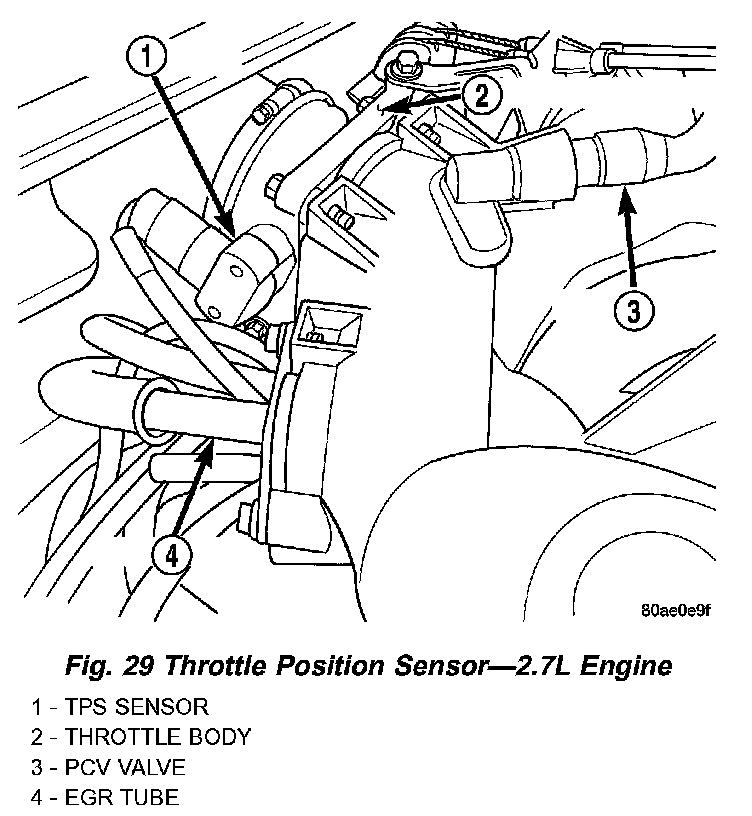 1
2
3
4
80ae0e9f

Fig. 29 Throttle Position Sensor—2.7L Engine

1 - TPS SENSOR
2 - THROTTLE BODY
3 - PCV VALVE
4 - EGR TUBE