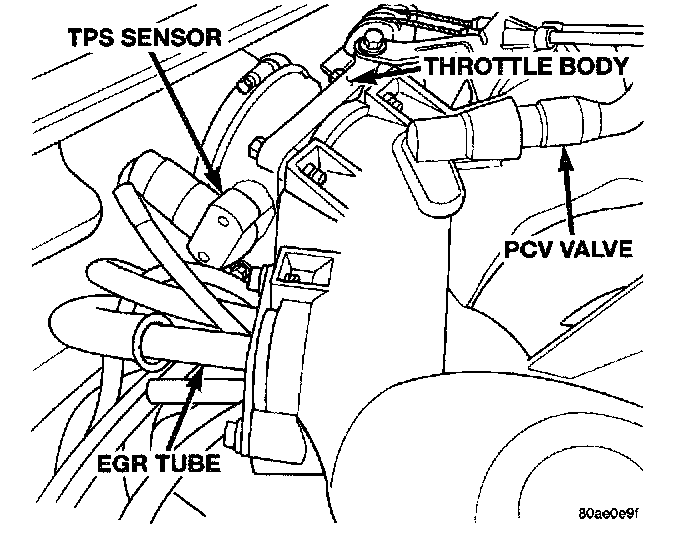 TPS SENSOR
THROTTLE BODY
PCV VALVE
EGR TUBE
80ae0e9f