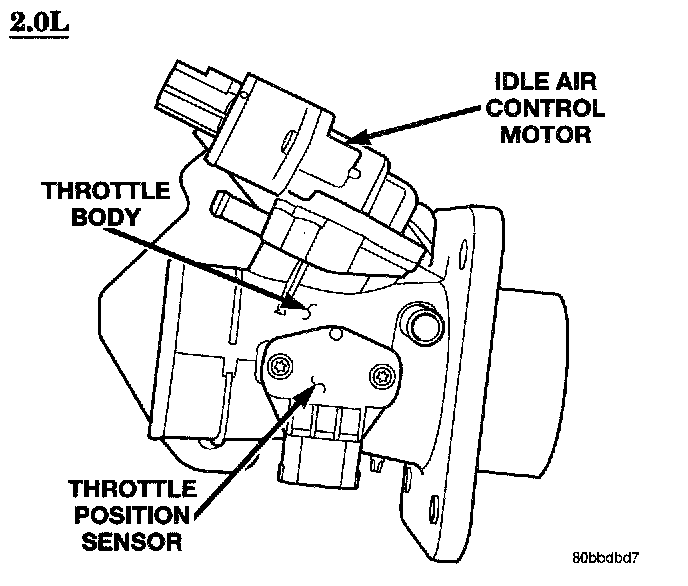 2.0L

IDLE AIR CONTROL MOTOR

THROTTLE BODY

THROTTLE POSITION SENSOR

80bbdbd7