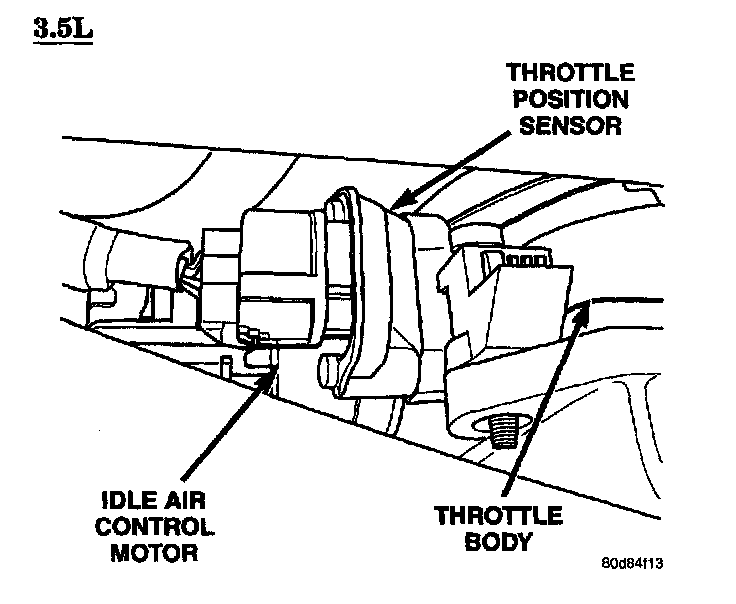 3.5L

THROTTLE POSITION SENSOR

IDLE AIR CONTROL MOTOR

THROTTLE BODY

80d84f13