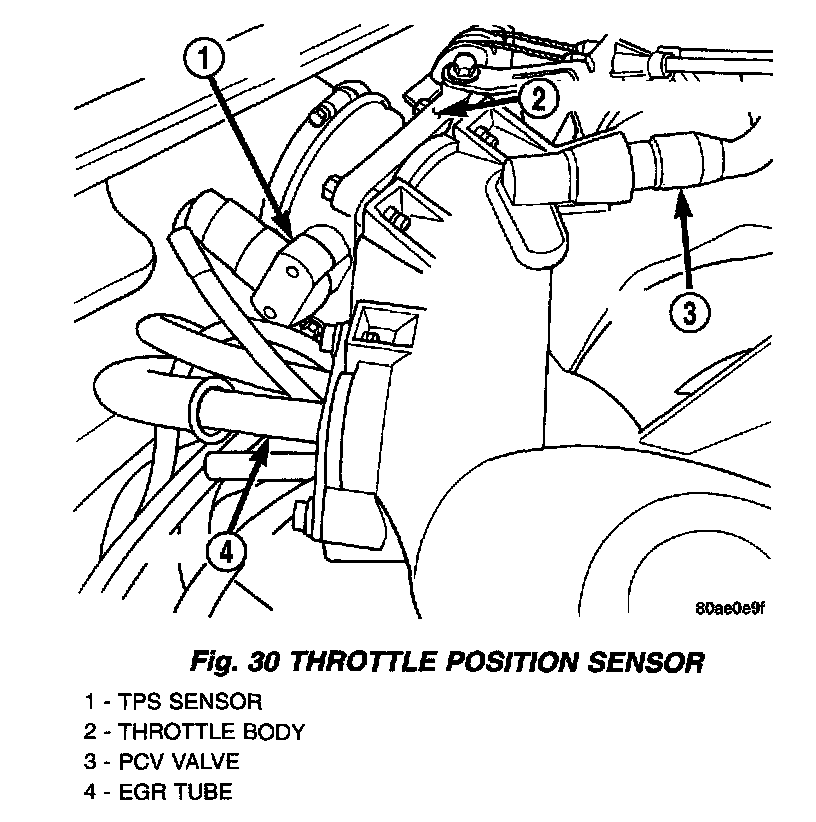 1

2

3

4

80ae0e9f

Fig. 30 THROTTLE POSITION SENSOR

1 - TPS SENSOR
2 - THROTTLE BODY
3 - PCV VALVE
4 - EGR TUBE