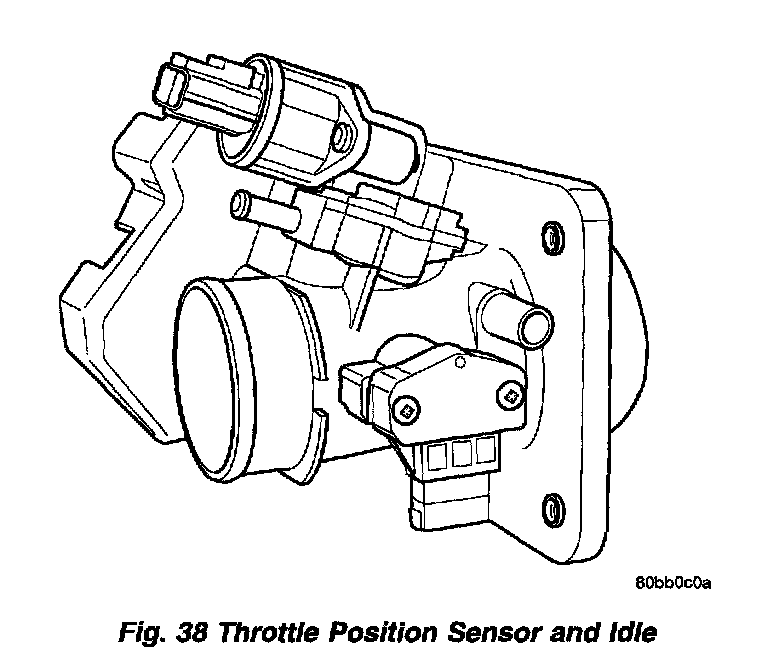 80bb0c0a

Fig. 38 Throttle Position Sensor and Idle