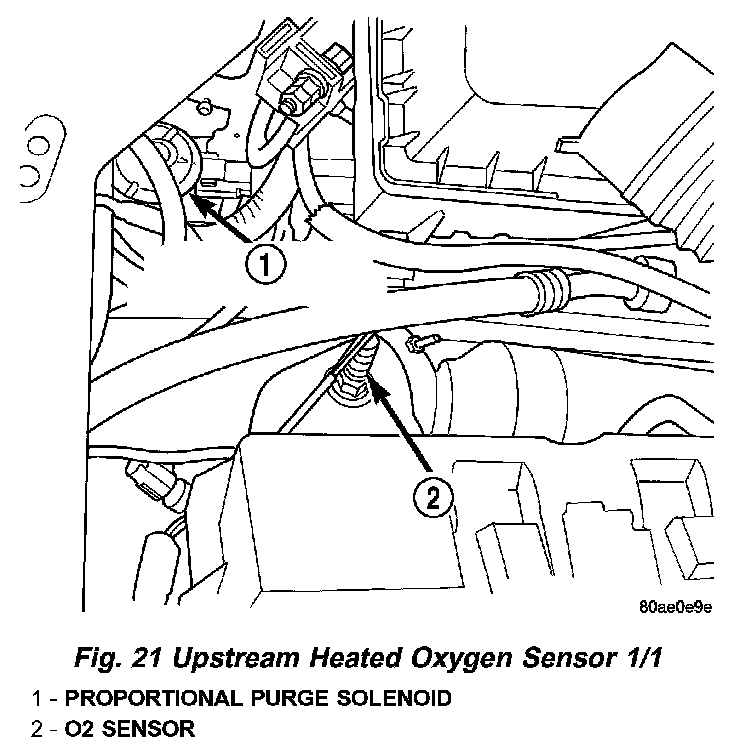 1

2

80ae0e9e

Fig. 21 Upstream Heated Oxygen Sensor 1/1

1 - PROPORTIONAL PURGE SOLENOID
2 - O2 SENSOR