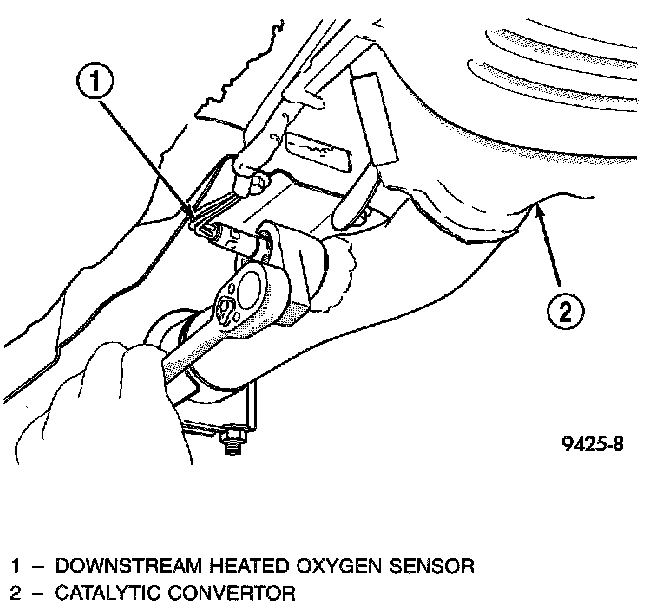 1

2

9425-8

1 – DOWNSTREAM HEATED OXYGEN SENSOR
2 – CATALYTIC CONVERTOR