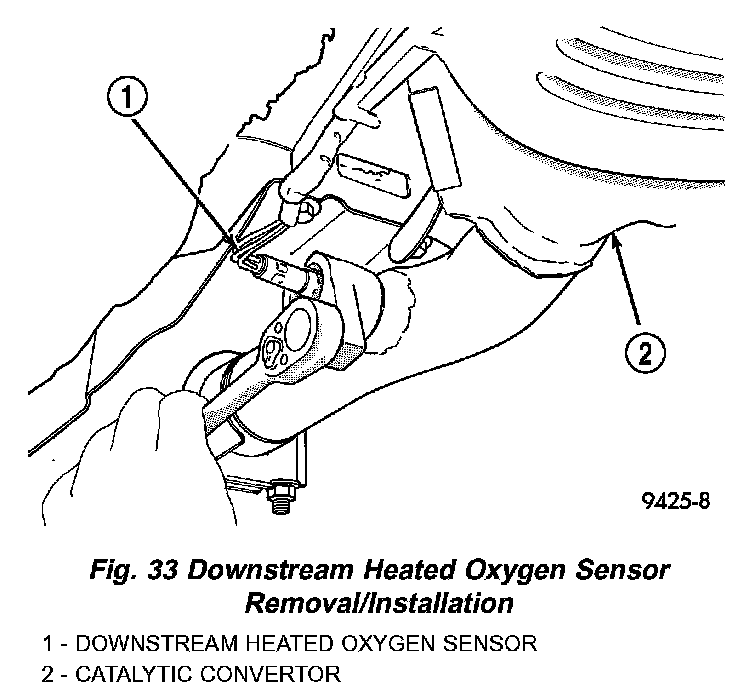 1

2

9425-8

Fig. 33 Downstream Heated Oxygen Sensor Removal/Installation

1 - DOWNSTREAM HEATED OXYGEN SENSOR
2 - CATALYTIC CONVERTOR