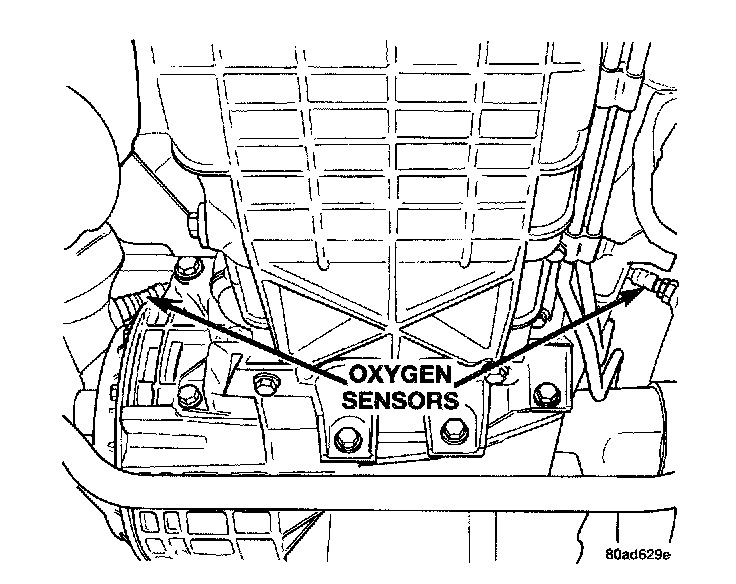 OXYGEN SENSORS

80ad629e