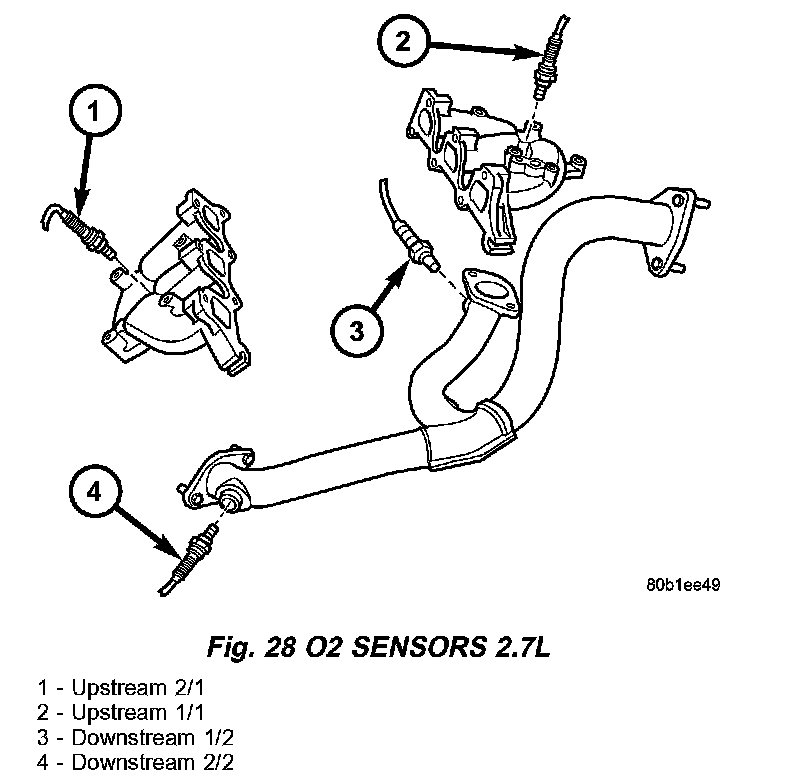 2

1

3

4

80b1ee49

Fig. 28 O2 SENSORS 2.7L

1 - Upstream 2/1
2 - Upstream 1/1
3 - Downstream 1/2
4 - Downstream 2/2