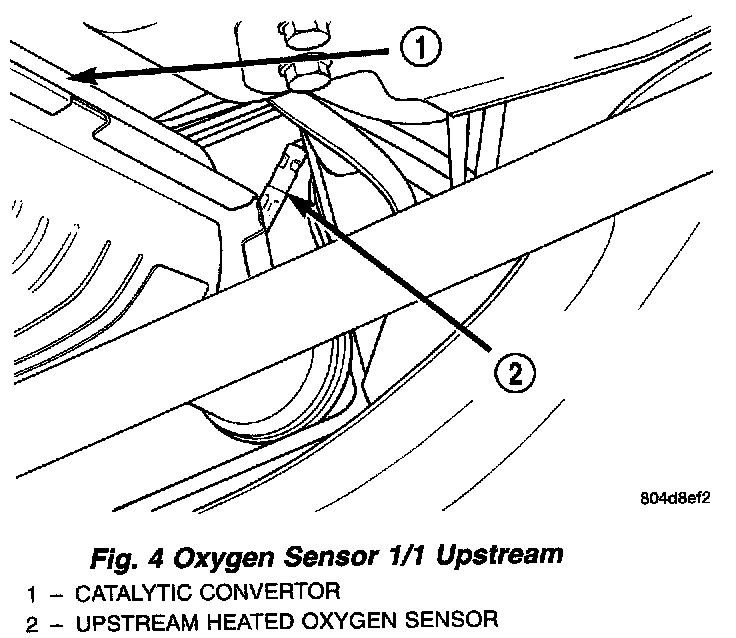 1

2

804d8ef2

Fig. 4 Oxygen Sensor 1/1 Upstream

1 – CATALYTIC CONVERTOR

2 – UPSTREAM HEATED OXYGEN SENSOR