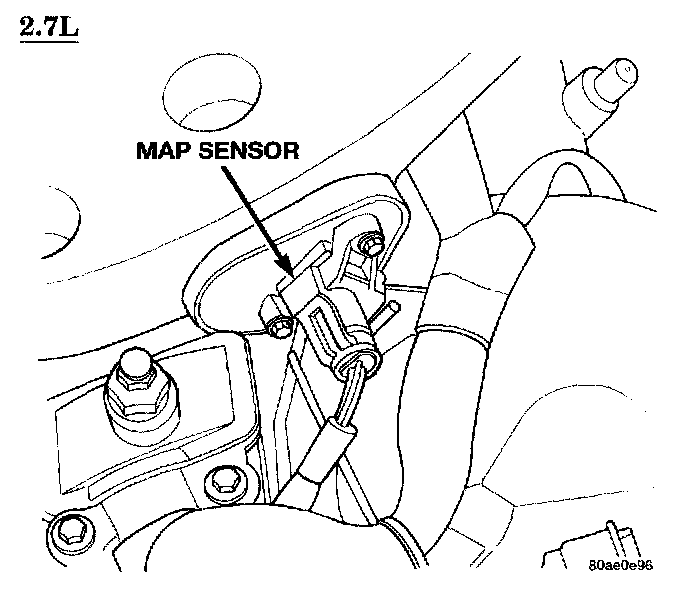 2.7L

MAP SENSOR

80ae0e96