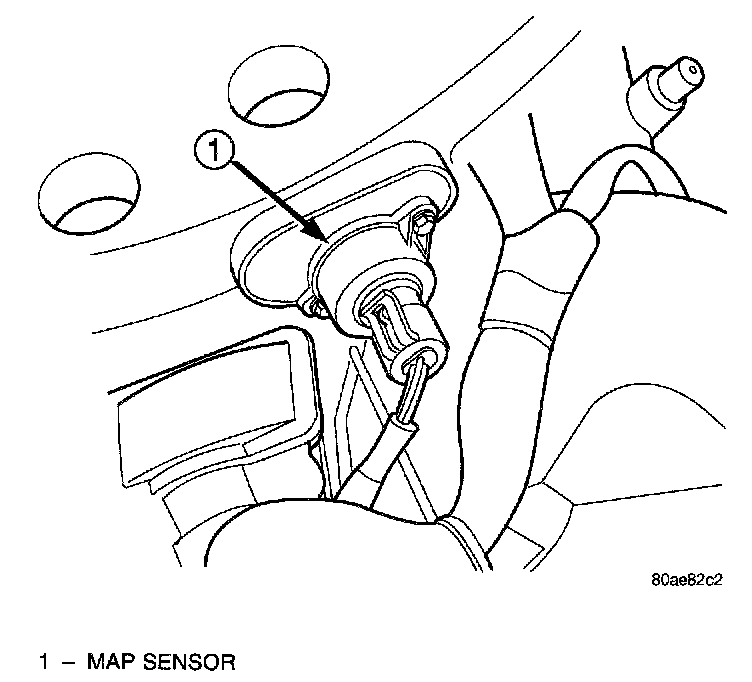 1

80ae82c2

1 – MAP SENSOR