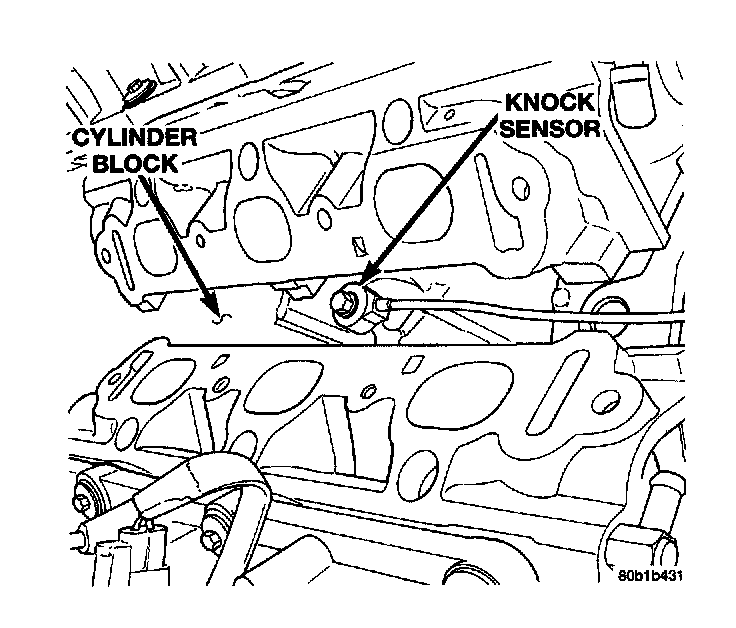 CYLINDER BLOCK

KNOCK SENSOR

80b1b431