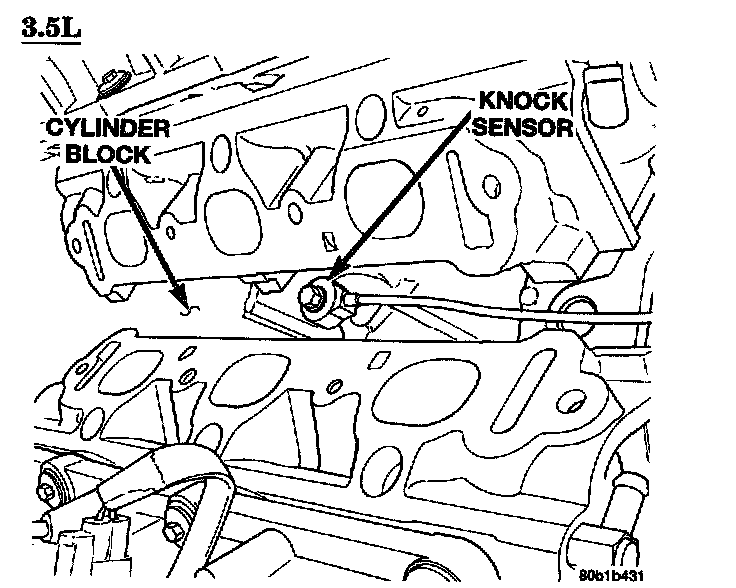 3.5L

CYLINDER BLOCK

KNOCK SENSOR

80b1b431