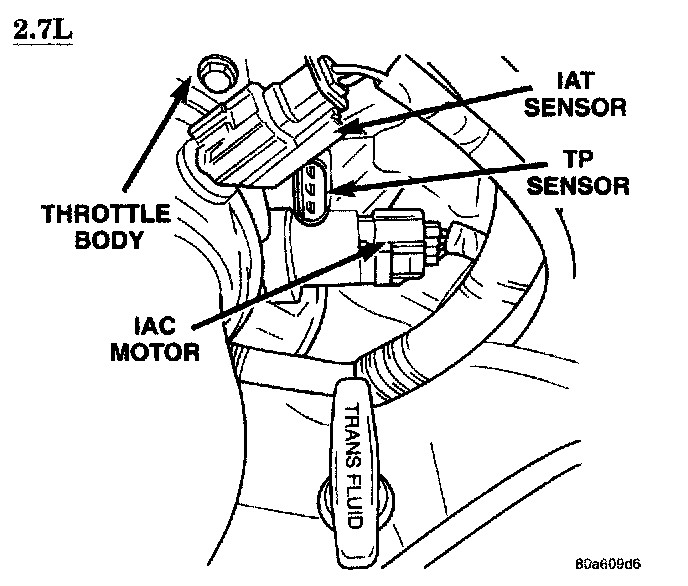 2.7L

IAT SENSOR

TP SENSOR

THROTTLE BODY

IAC MOTOR

TRANS FLUID

80a609d6