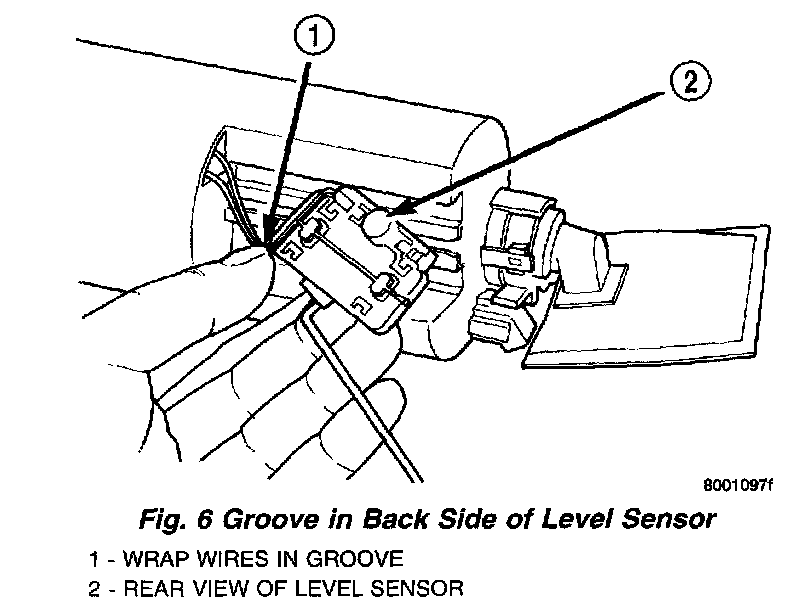 1

2

8001097f

Fig. 6 Groove in Back Side of Level Sensor

1 - WRAP WIRES IN GROOVE
2 - REAR VIEW OF LEVEL SENSOR