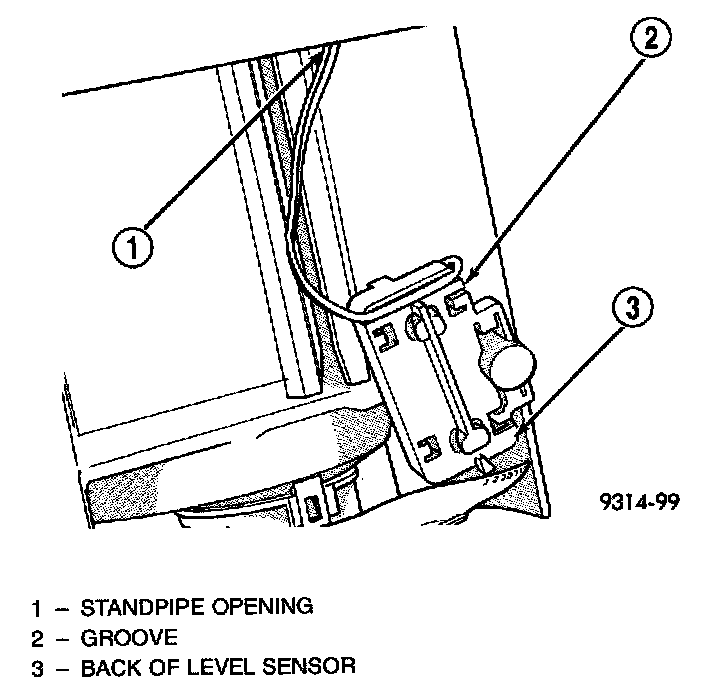 2

1

3

9314-99

1 – STANDPIPE OPENING
2 – GROOVE
3 – BACK OF LEVEL SENSOR