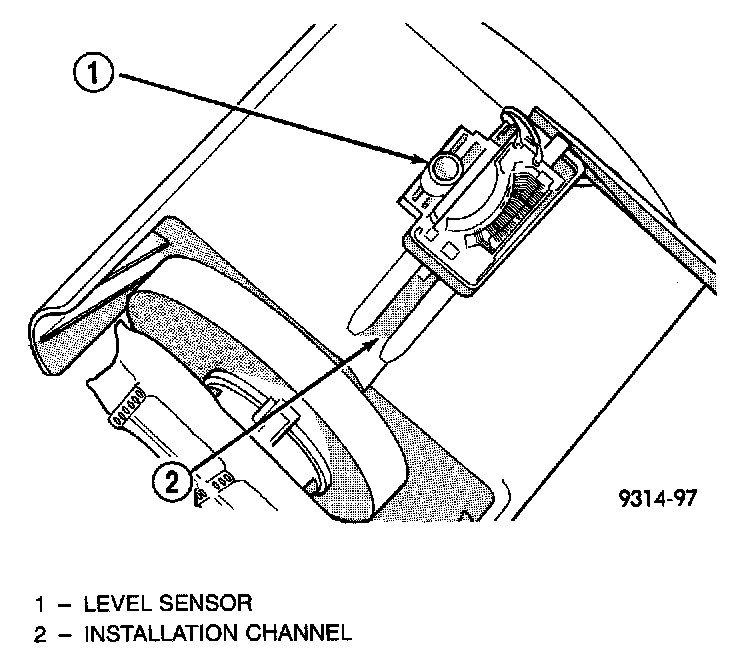 1

2

9314-97

1 – LEVEL SENSOR
2 – INSTALLATION CHANNEL