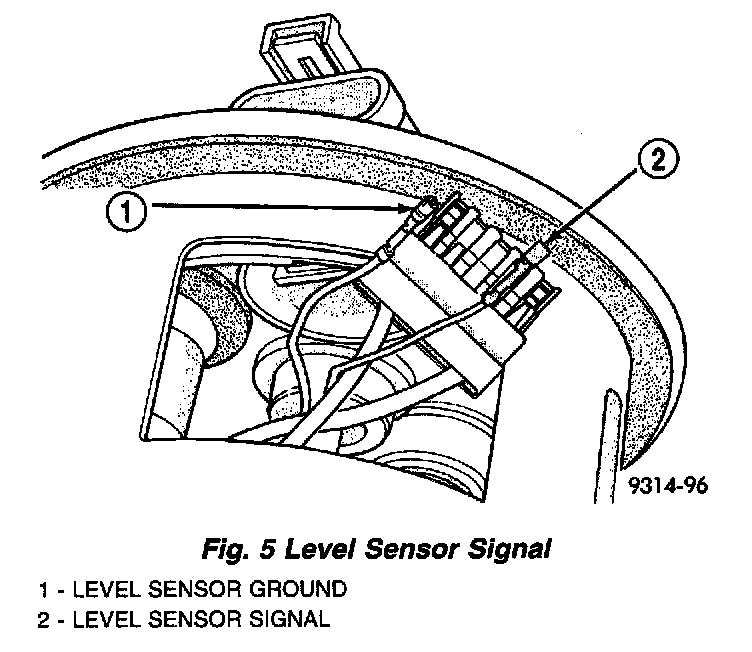 1

2

9314-96

Fig. 5 Level Sensor Signal

1 - LEVEL SENSOR GROUND
2 - LEVEL SENSOR SIGNAL