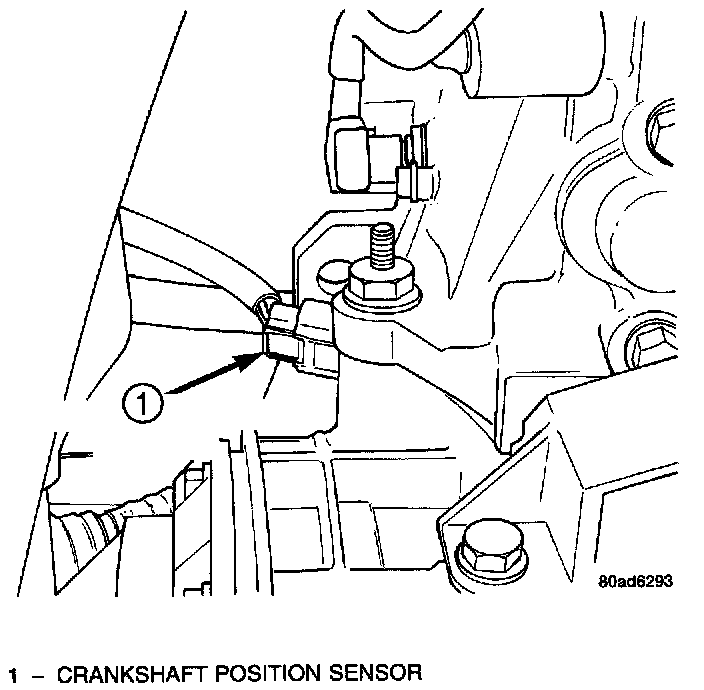 1

80ad6293

1 – CRANKSHAFT POSITION SENSOR