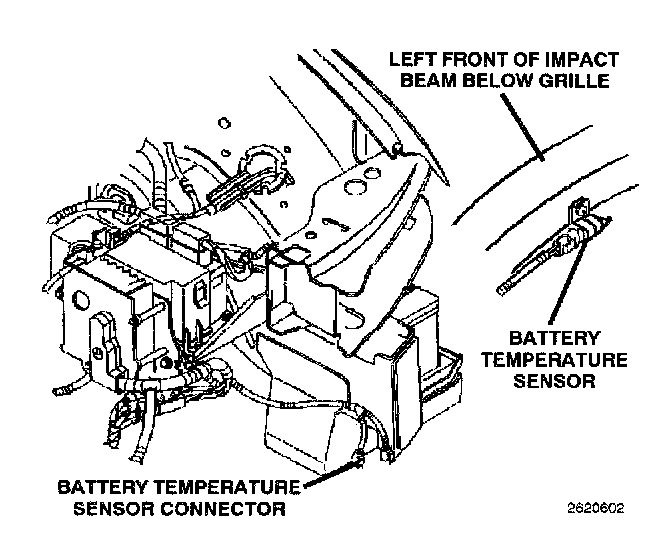 LEFT FRONT OF IMPACT BEAM BELOW GRILLE

BATTERY TEMPERATURE SENSOR

BATTERY TEMPERATURE SENSOR CONNECTOR

2620602