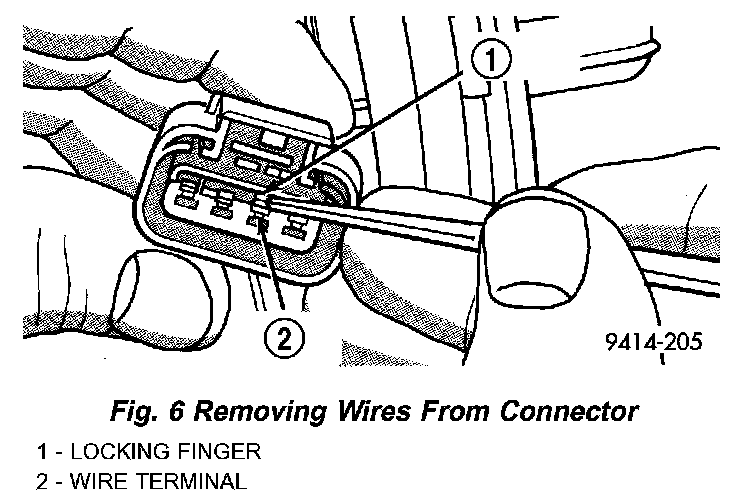 1

2

9414-205

Fig. 6 Removing Wires From Connector

1 - LOCKING FINGER
2 - WIRE TERMINAL