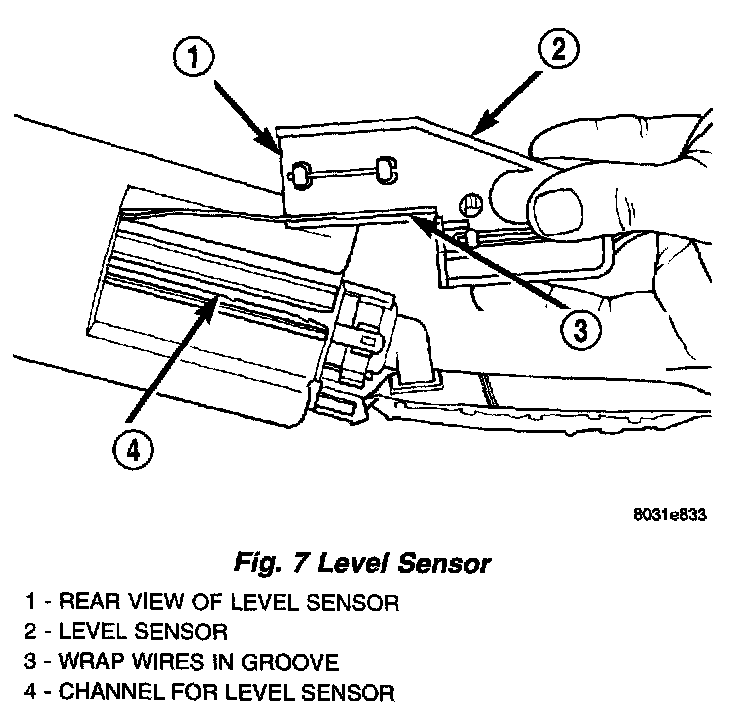 1
2
3
4

8031e833

Fig. 7 Level Sensor

1 - REAR VIEW OF LEVEL SENSOR
2 - LEVEL SENSOR
3 - WRAP WIRES IN GROOVE
4 - CHANNEL FOR LEVEL SENSOR