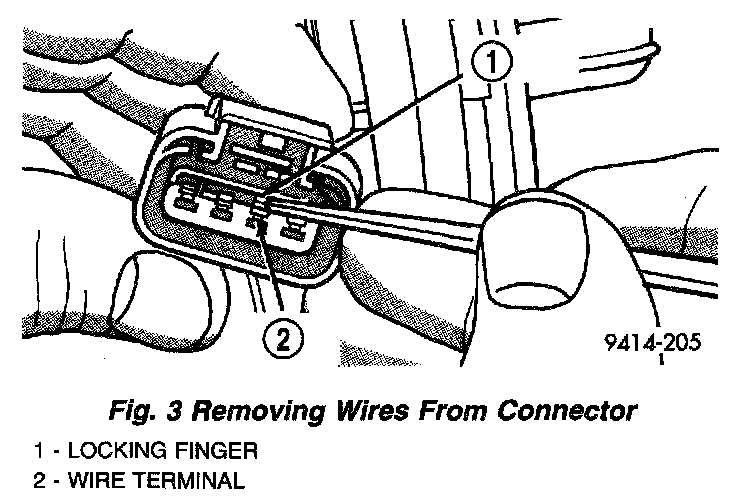 1

2

9414-205

Fig. 3 Removing Wires From Connector

1 - LOCKING FINGER

2 - WIRE TERMINAL