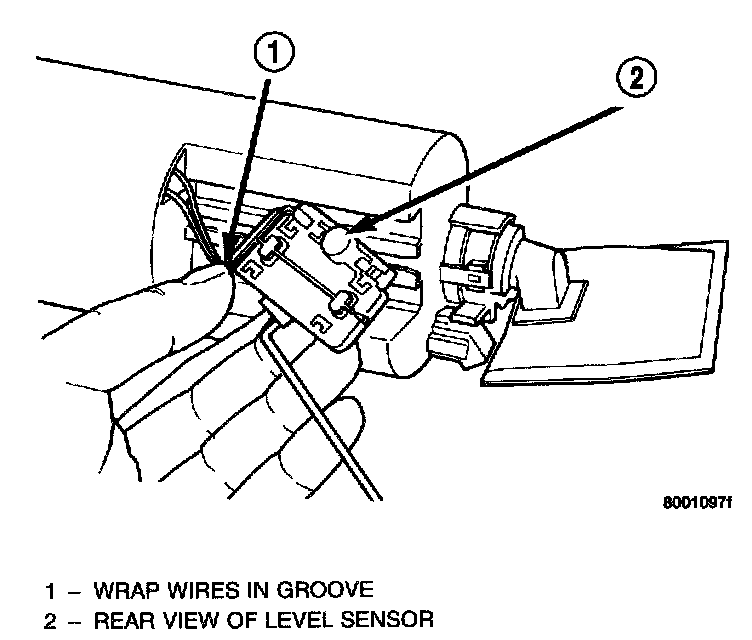 1

2

8001097f

1 – WRAP WIRES IN GROOVE
2 – REAR VIEW OF LEVEL SENSOR