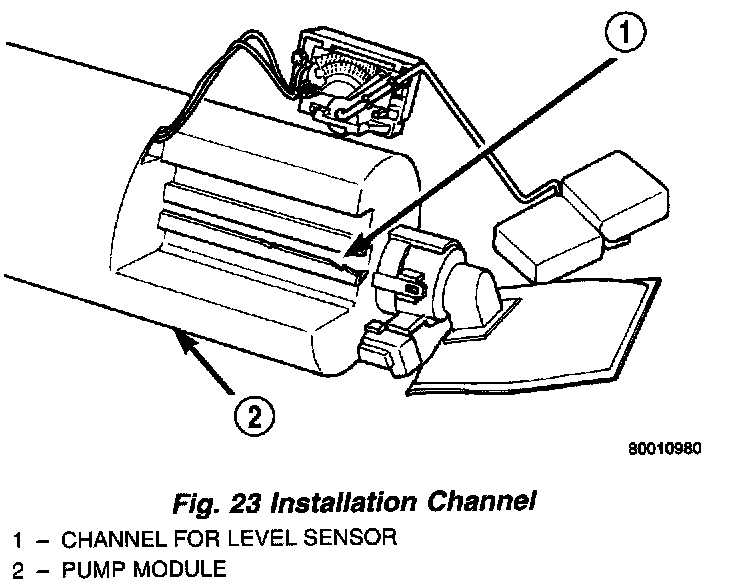 1

2

80010980

Fig. 23 Installation Channel

1 – CHANNEL FOR LEVEL SENSOR

2 – PUMP MODULE