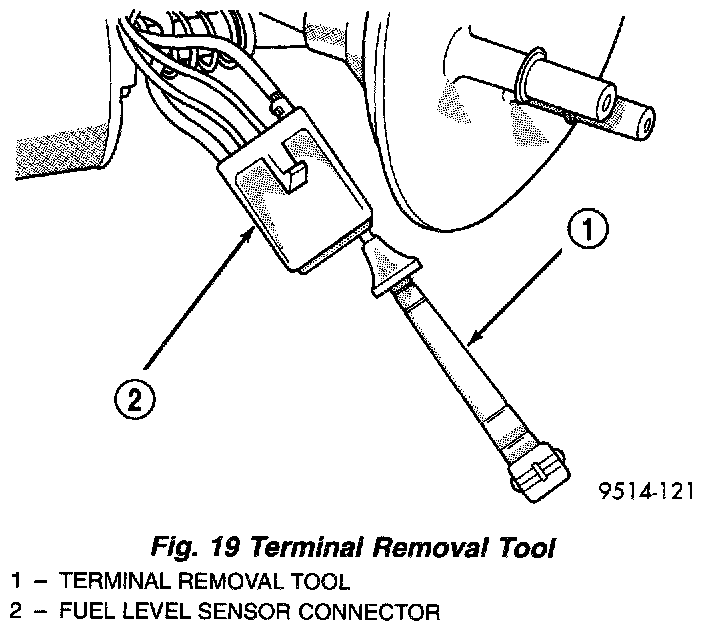 1

2

9514-121

Fig. 19 Terminal Removal Tool

1 – TERMINAL REMOVAL TOOL
2 – FUEL LEVEL SENSOR CONNECTOR