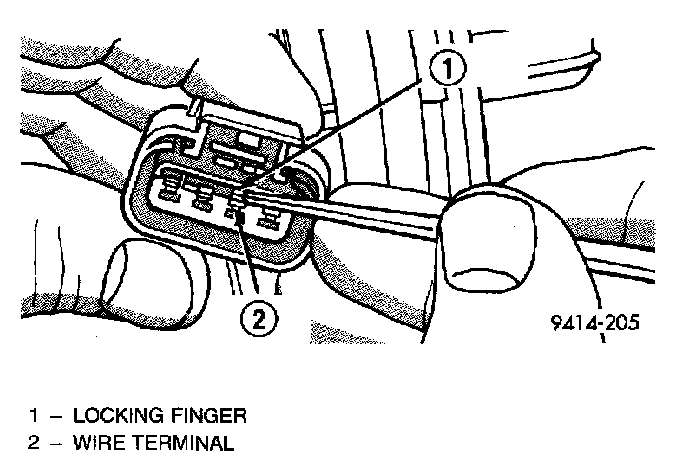 1

2

9414-205

1 – LOCKING FINGER
2 – WIRE TERMINAL