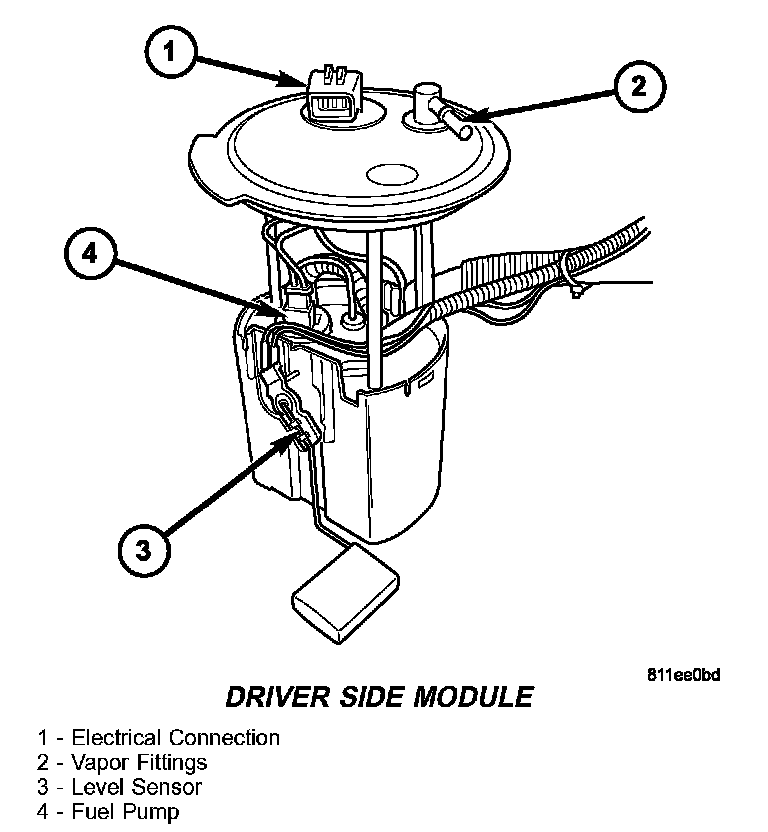 1

2

4

3

811ee0bd

DRIVER SIDE MODULE

1 - Electrical Connection
2 - Vapor Fittings
3 - Level Sensor
4 - Fuel Pump