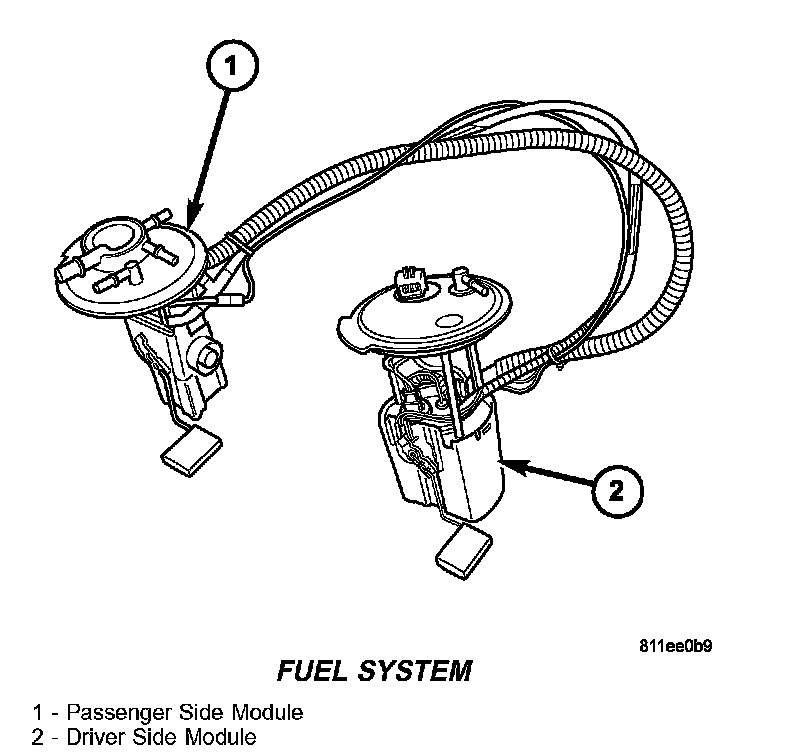 1

2

811ee0b9

FUEL SYSTEM

1 - Passenger Side Module
2 - Driver Side Module