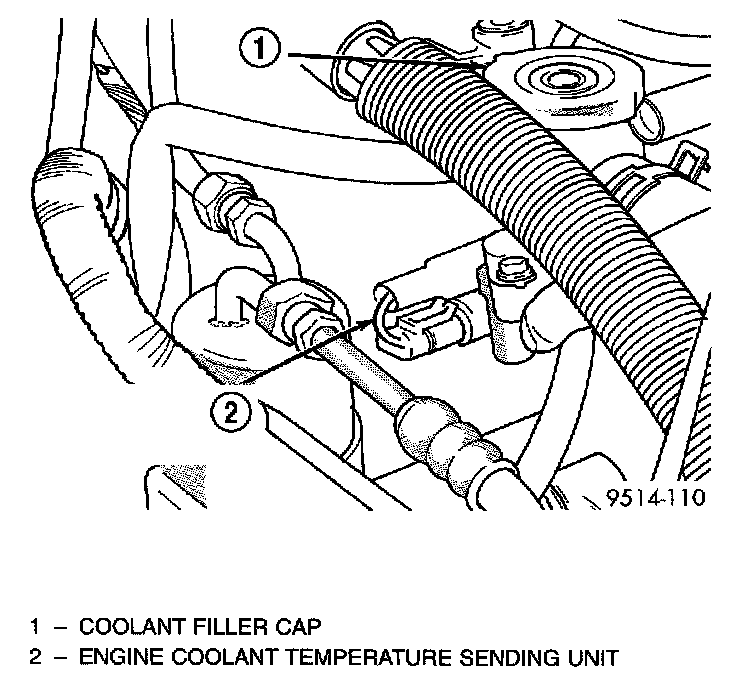 1

2

9514-110

1 – COOLANT FILLER CAP
2 – ENGINE COOLANT TEMPERATURE SENDING UNIT