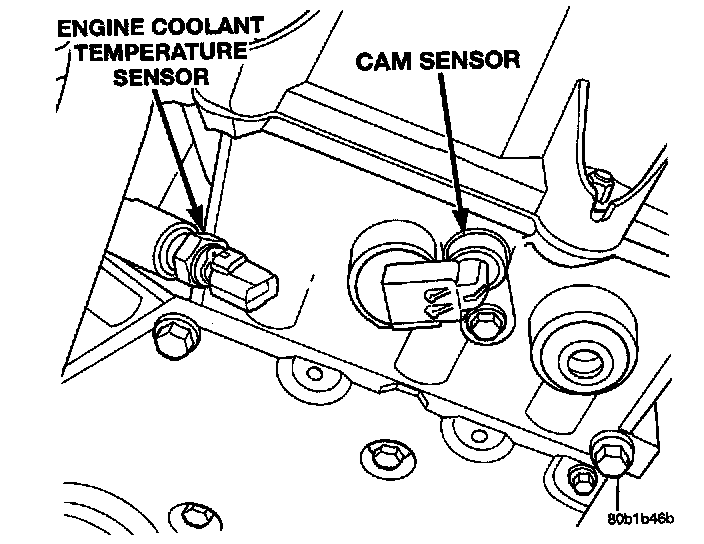 ENGINE COOLANT TEMPERATURE SENSOR

CAM SENSOR

80b1b46b