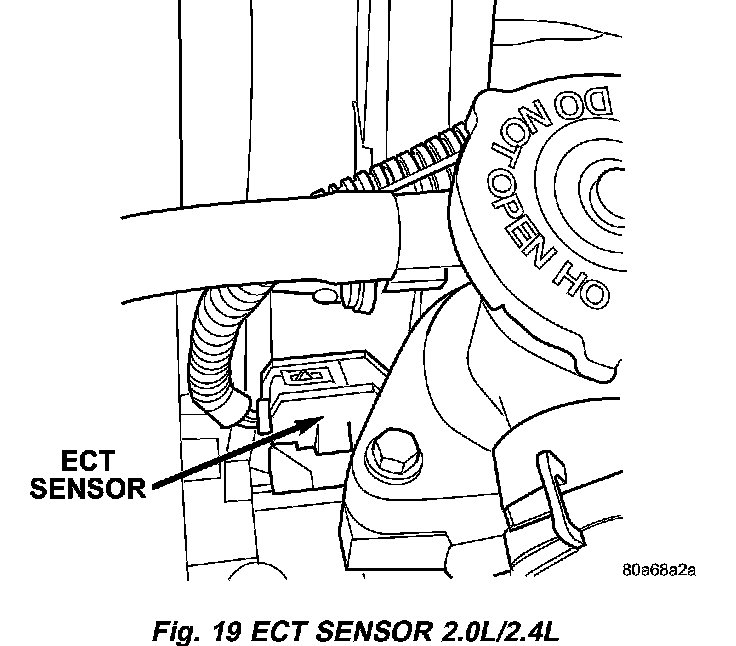 DO NOT OPEN HO

ECT SENSOR

80a68a2a

Fig. 19 ECT SENSOR 2.0L/2.4L