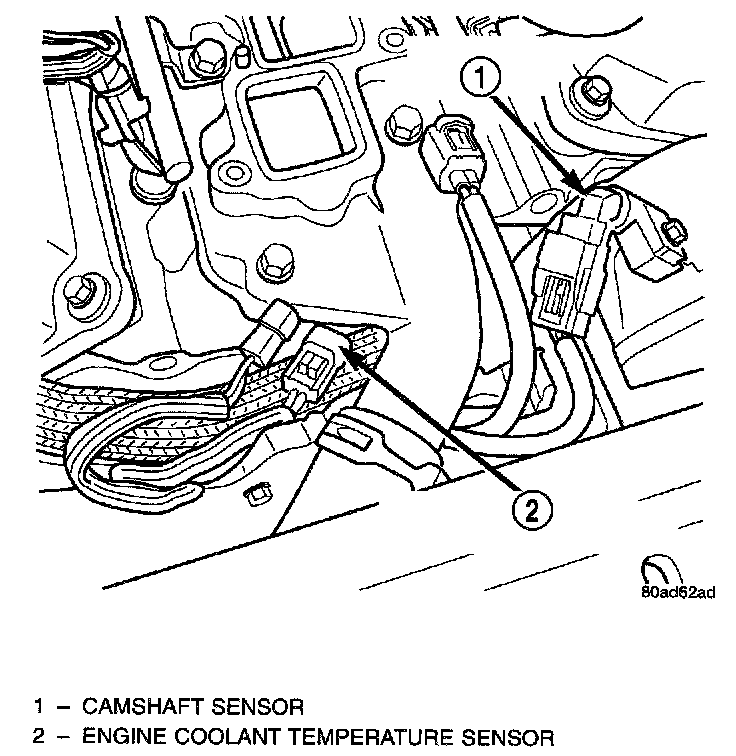 1

2

80ad62ad

1 – CAMSHAFT SENSOR
2 – ENGINE COOLANT TEMPERATURE SENSOR