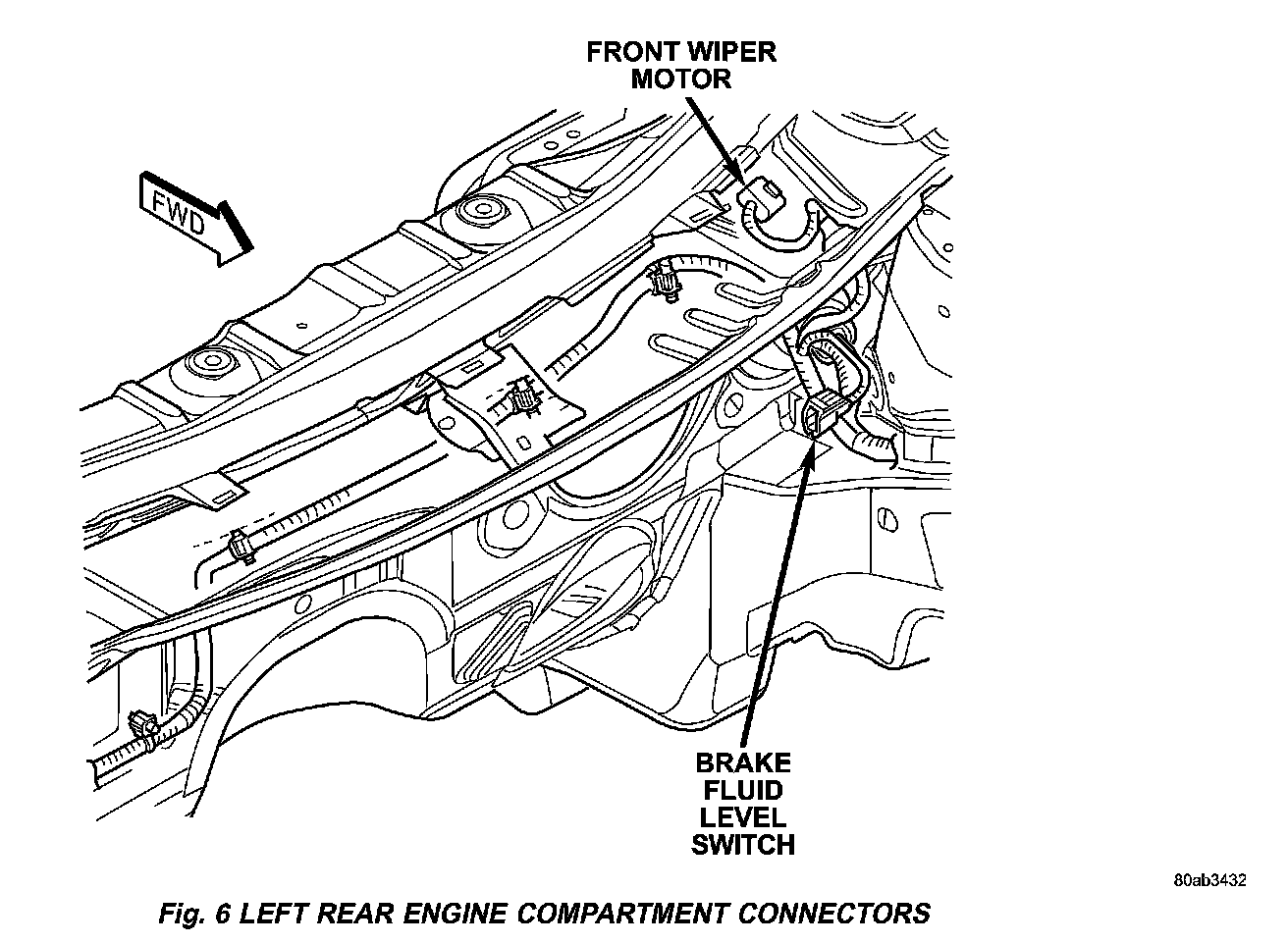 FRONT WIPER MOTOR

FWD

BRAKE FLUID LEVEL SWITCH

80ab3432

Fig. 6 LEFT REAR ENGINE COMPARTMENT CONNECTORS