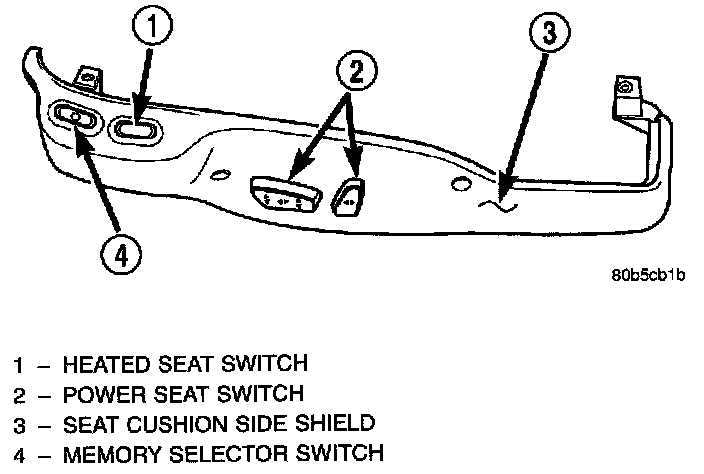 1
2
3
4

80b5cb1b

1 – HEATED SEAT SWITCH
2 – POWER SEAT SWITCH
3 – SEAT CUSHION SIDE SHIELD
4 – MEMORY SELECTOR SWITCH