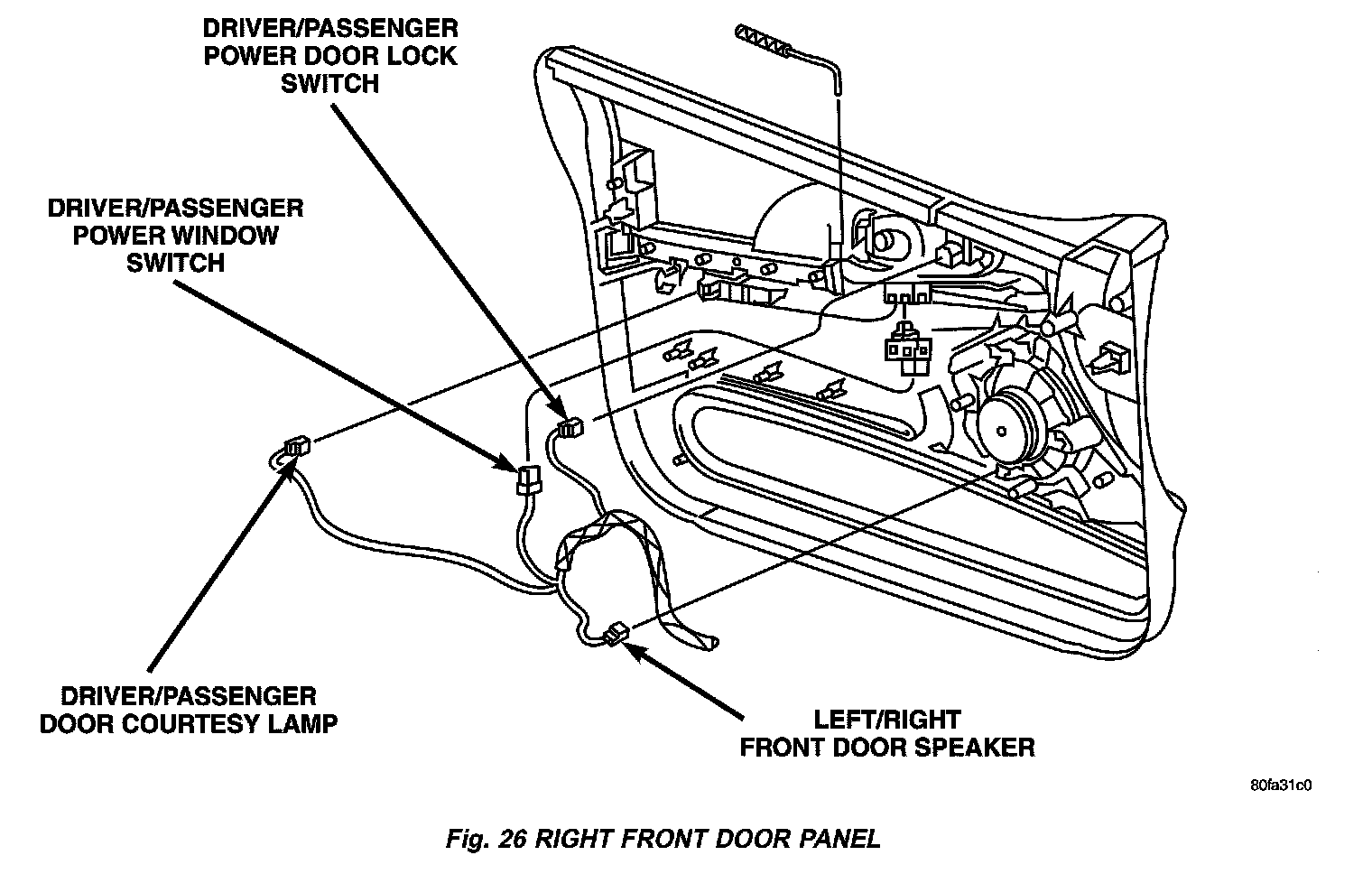 DRIVER/PASSENGER POWER DOOR LOCK SWITCH

DRIVER/PASSENGER POWER WINDOW SWITCH

DRIVER/PASSENGER DOOR COURTESY LAMP

LEFT/RIGHT FRONT DOOR SPEAKER

80fa31c0

Fig. 26 RIGHT FRONT DOOR PANEL