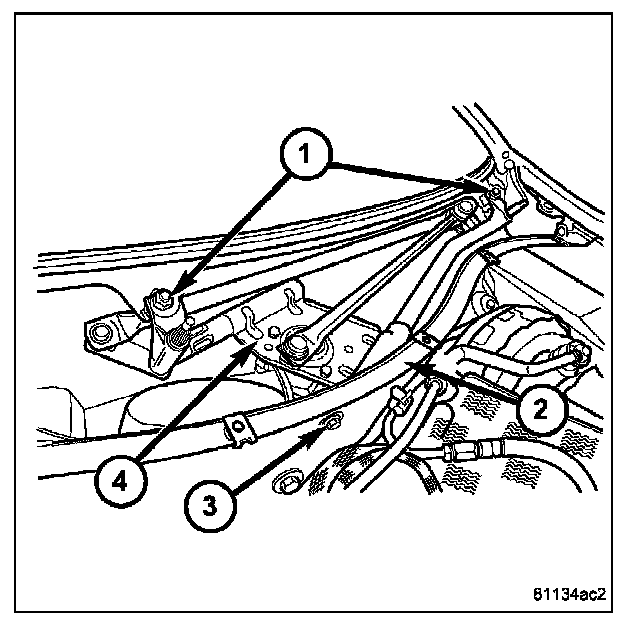 1
2
4
3
81134ac2