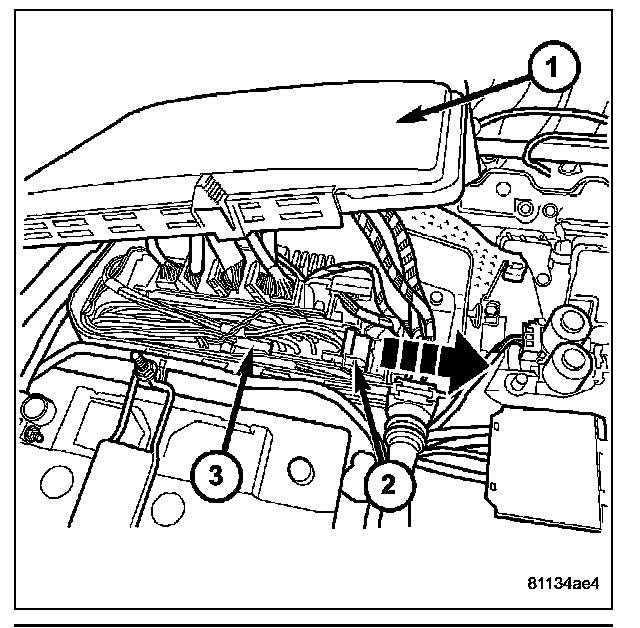 1

3

2

81134ae4