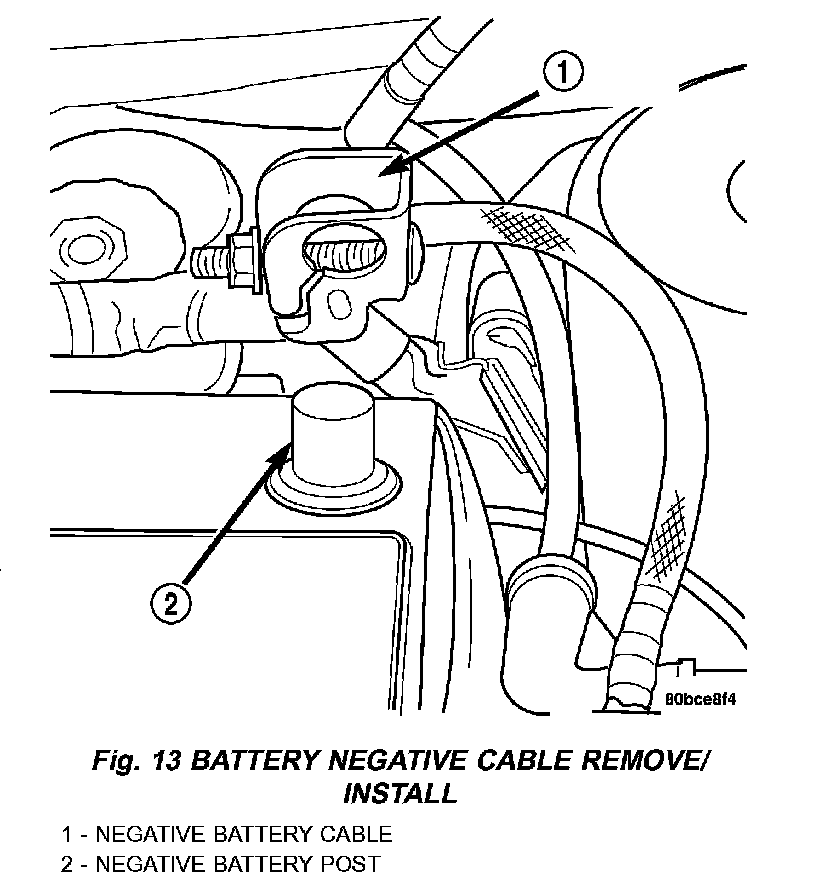 1

2

80bce8f4

Fig. 13 BATTERY NEGATIVE CABLE REMOVE/ INSTALL

1 - NEGATIVE BATTERY CABLE
2 - NEGATIVE BATTERY POST