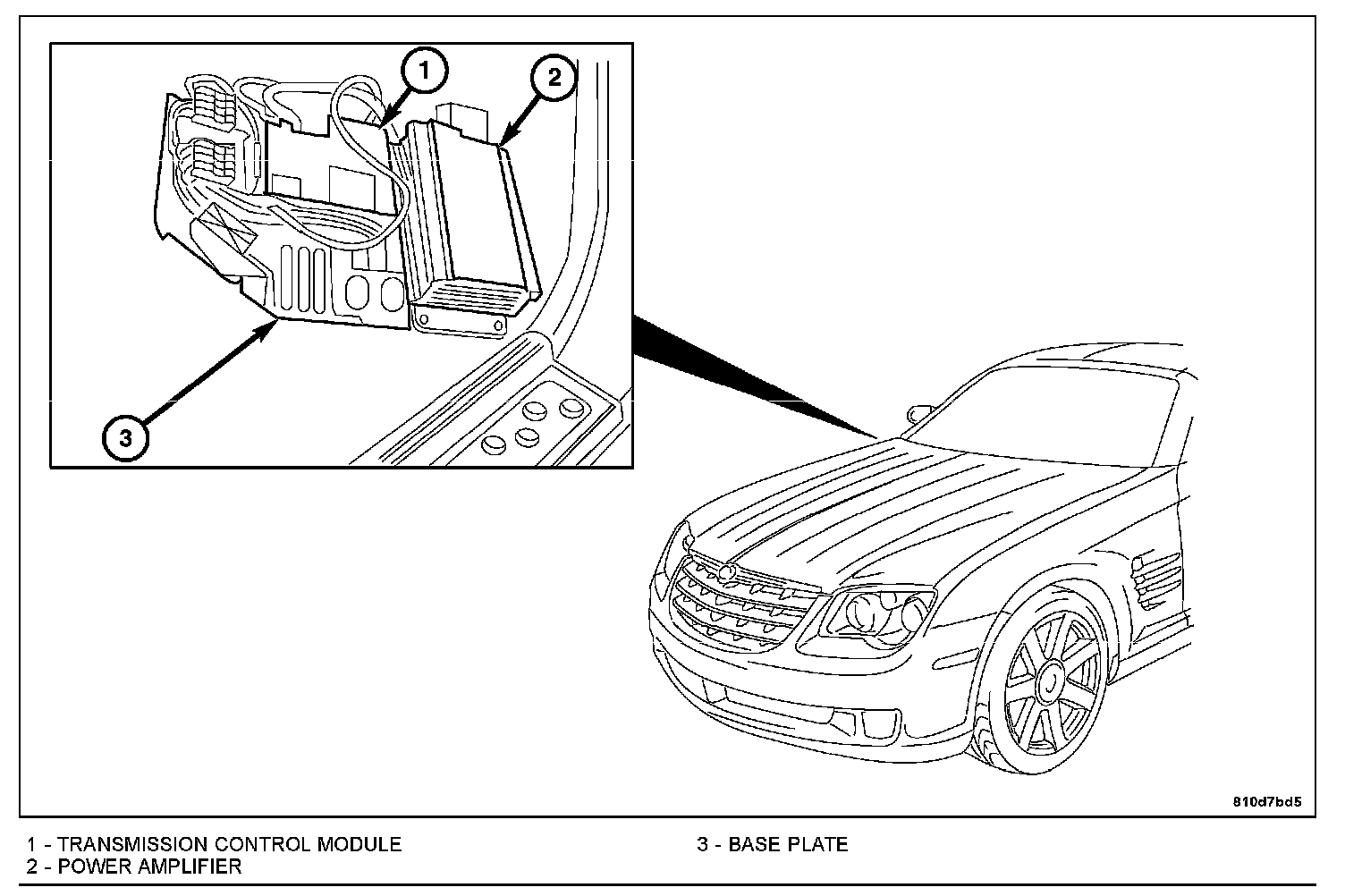 1

2

3

810d7bd5

1 - TRANSMISSION CONTROL MODULE
2 - POWER AMPLIFIER

3 - BASE PLATE