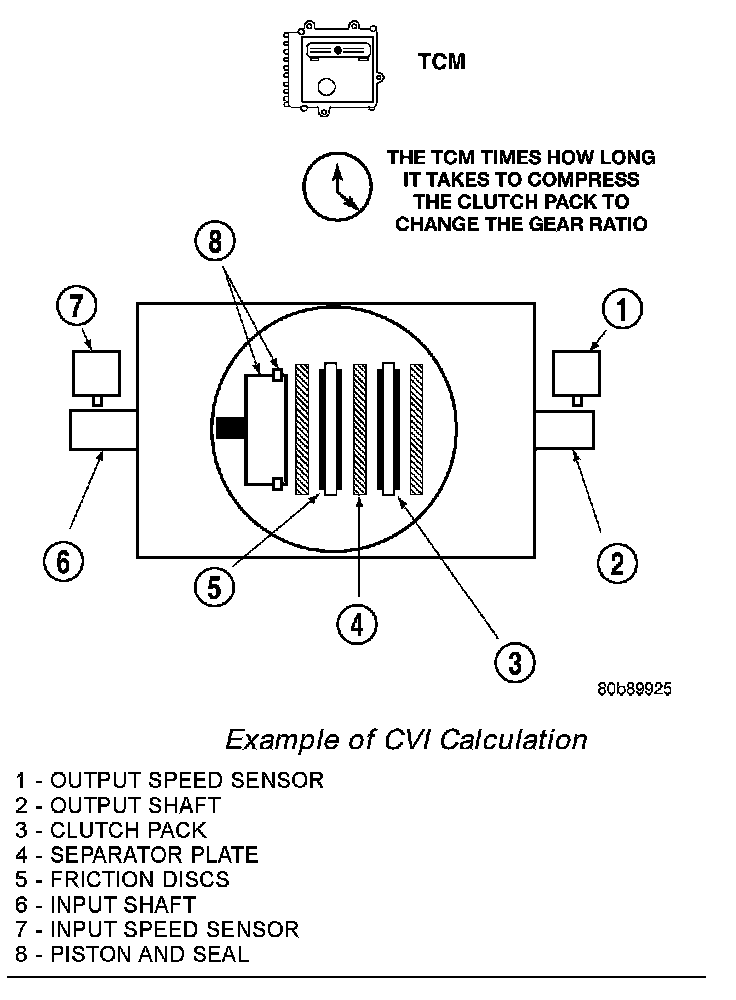 TCM

THE TCM TIMES HOW LONG IT TAKES TO COMPRESS THE CLUTCH PACK TO CHANGE THE GEAR RATIO

8
7
1
6
2
5
4
3

80b89925

Example of CVI Calculation

1 - OUTPUT SPEED SENSOR
2 - OUTPUT SHAFT
3 - CLUTCH PACK
4 - SEPARATOR PLATE
5 - FRICTION DISCS
6 - INPUT SHAFT
7 - INPUT SPEED SENSOR
8 - PISTON AND SEAL