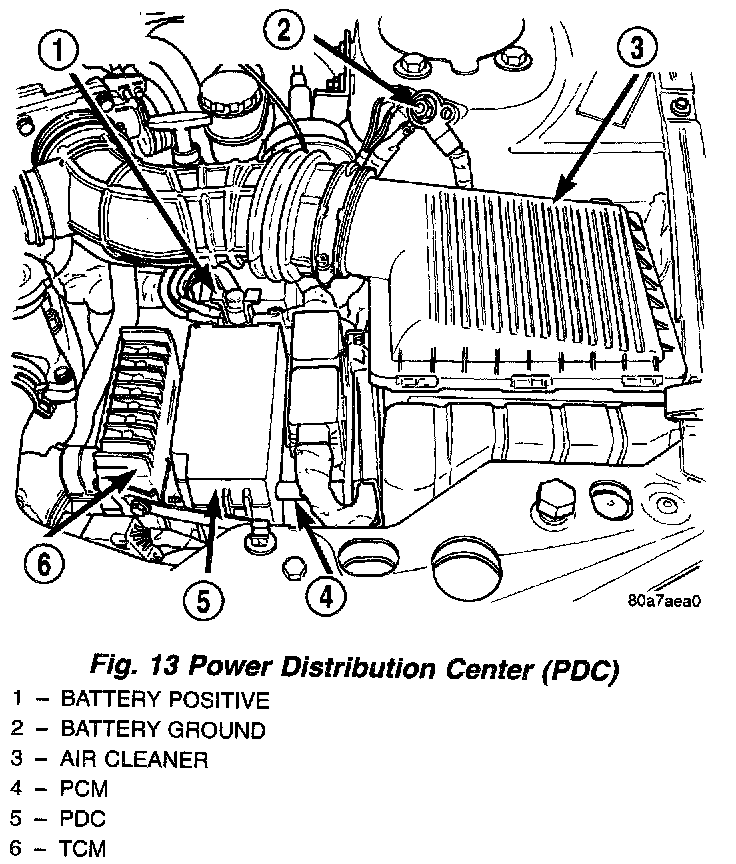 1
2
3
6
5
4
80a7aea0

Fig. 13 Power Distribution Center (PDC)

1 – BATTERY POSITIVE
2 – BATTERY GROUND
3 – AIR CLEANER
4 – PCM
5 – PDC
6 – TCM